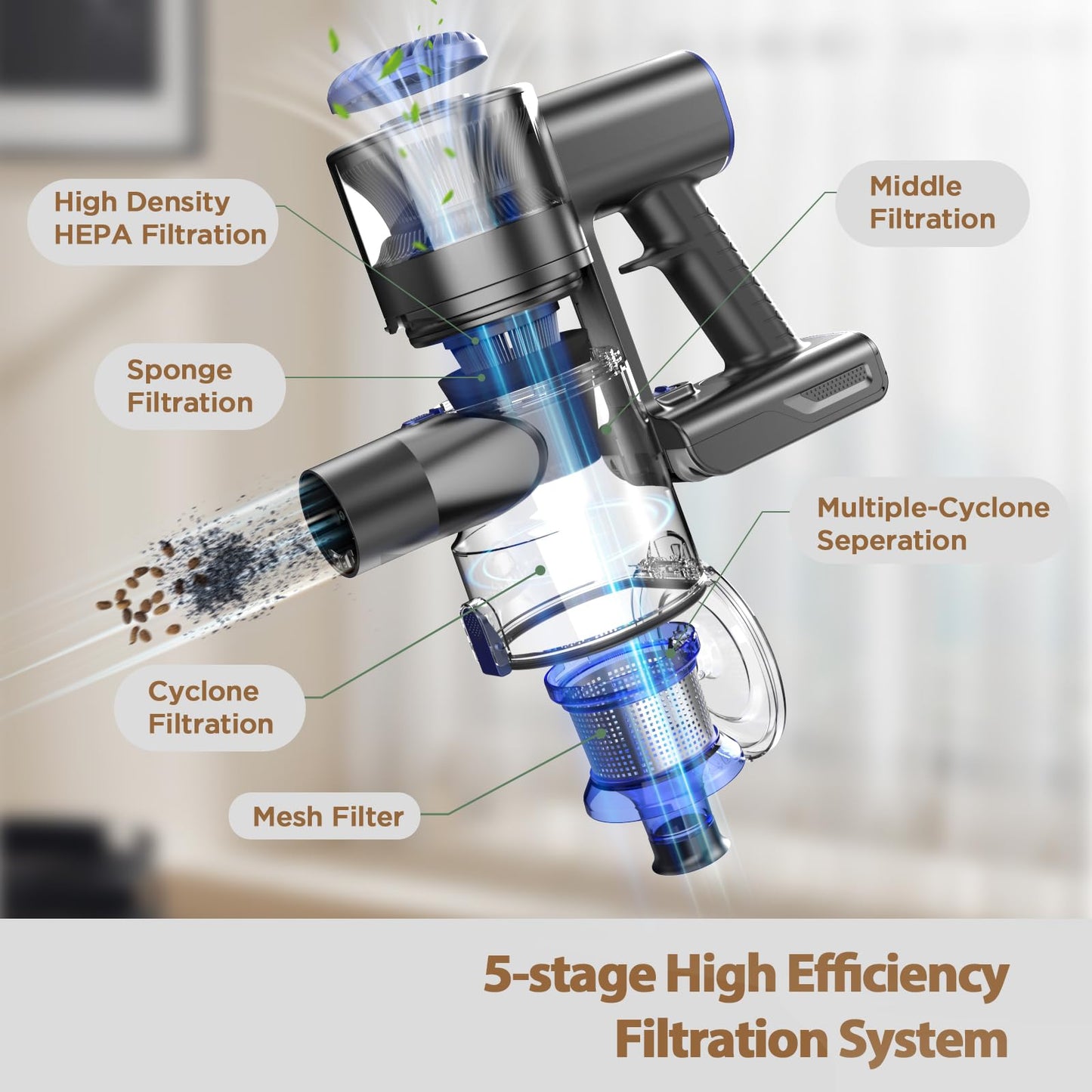 High Density HEPA Filtration

Middle Filtration

Sponge Filtration

Multiple-Cyclone Seperation

Cyclone Filtration

Mesh Filter

5-stage High Efficiency Filtration System