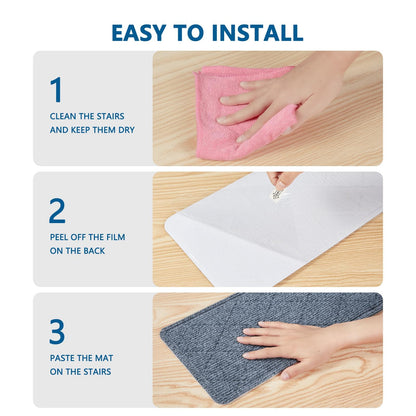 EASY TO INSTALL

1

CLEAN THE STAIRS AND KEEP THEM DRY

2

PEEL OFF THE FILM ON THE BACK

3

PASTE THE MAT ON THE STAIRS