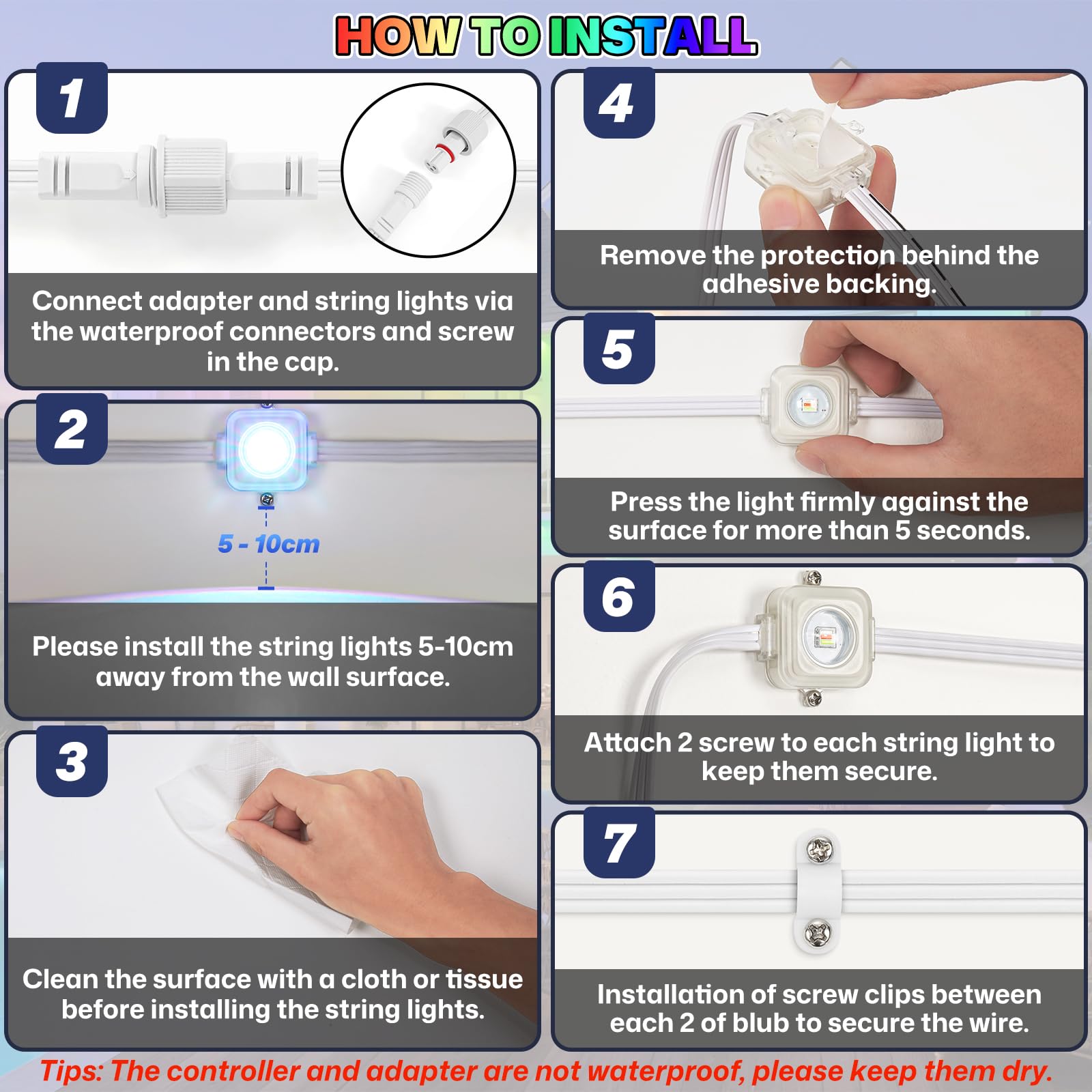 HOW TO INSTALL

1

Connect adapter and string lights via the waterproof connectors and screw in the cap.

2

5 - 10cm

Please install the string lights 5-10cm away from the wall surface.

3

Clean the surface with a cloth or tissue before installing the string lights.

4

Remove the protection behind the adhesive backing.

5

Press the light firmly against the surface for more than 5 seconds.

6

Attach 2 screw to each string light to keep them secure.

7

Installation of screw clips between each 2 of blub to secure the wire.

Tips: The controller and adapter are not waterproof, please keep them dry.