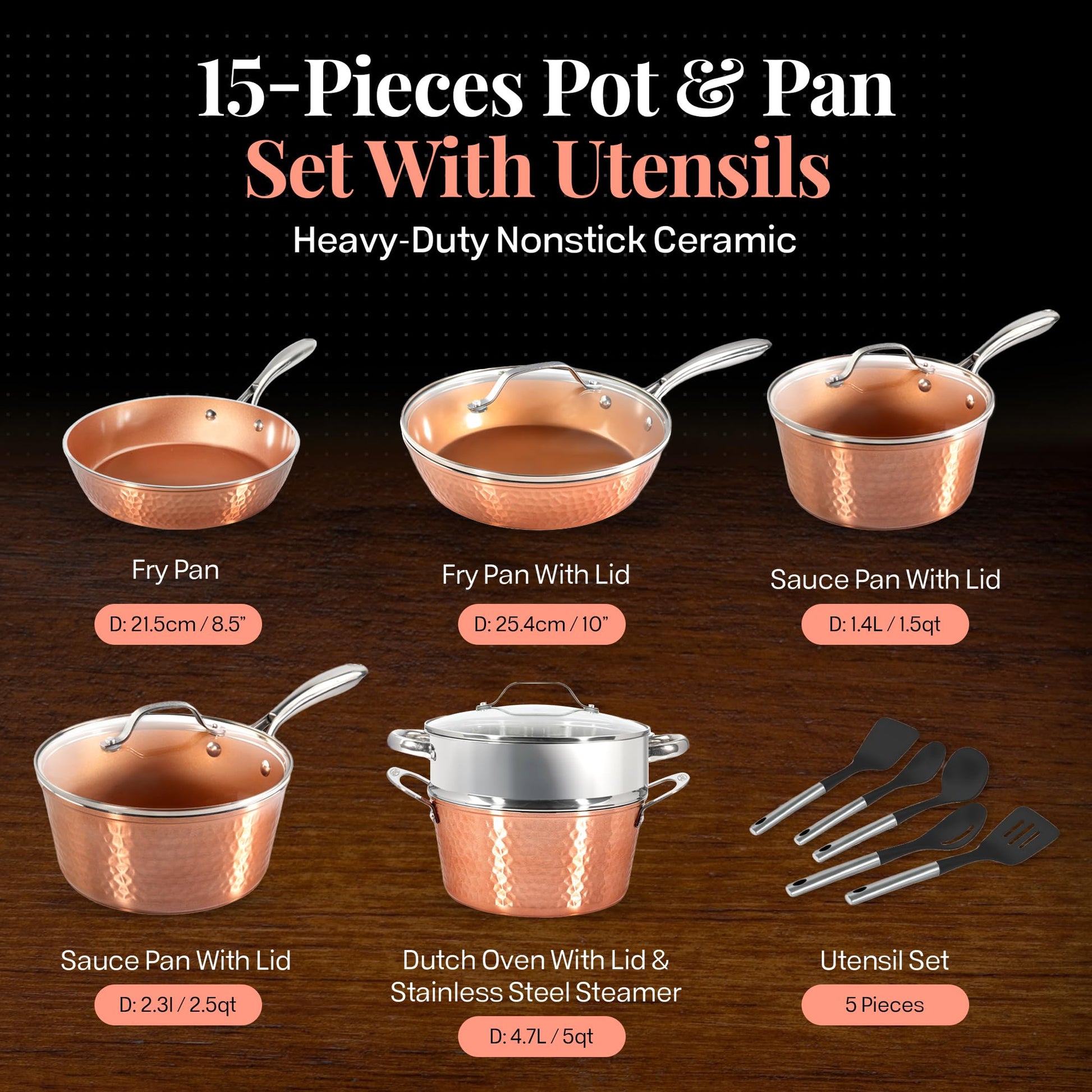 15-Pieces Pot & Pan
Set With Utensils
Heavy-Duty Nonstick Ceramic

Fry Pan
D: 21.5cm / 8.5”

Fry Pan With Lid
D: 25.4cm / 10”

Sauce Pan With Lid
D: 1.4L / 1.5qt

Sauce Pan With Lid
D: 2.3l / 2.5qt

Dutch Oven With Lid & Stainless Steel Steamer
D: 4.7L / 5qt

Utensil Set
5 Pieces