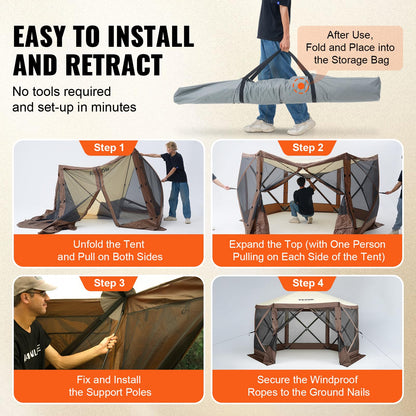 EASY TO INSTALL AND RETRACT

No tools required and set-up in minutes

After Use, Fold and Place into the Storage Bag

Step 1

Unfold the Tent and Pull on Both Sides

Step 2

Expand the Top (with One Person Pulling on Each Side of the Tent)

Step 3

Fix and Install the Support Poles

Step 4

Secure the Windproof Ropes to the Ground Nails