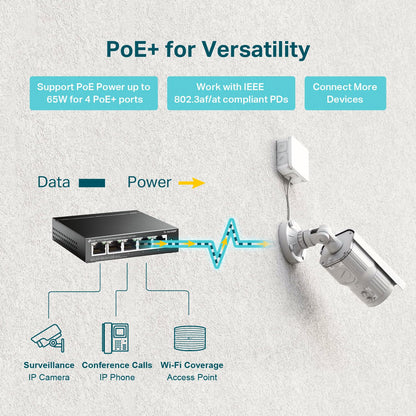 PoE+ for Versatility

Support PoE Power up to 65W for 4 PoE+ ports

Work with IEEE 802.3af/at compliant PDs

Connect More Devices

Data

Power

Surveillance
IP Camera

Conference Calls
IP Phone

Wi-Fi Coverage
Access Point