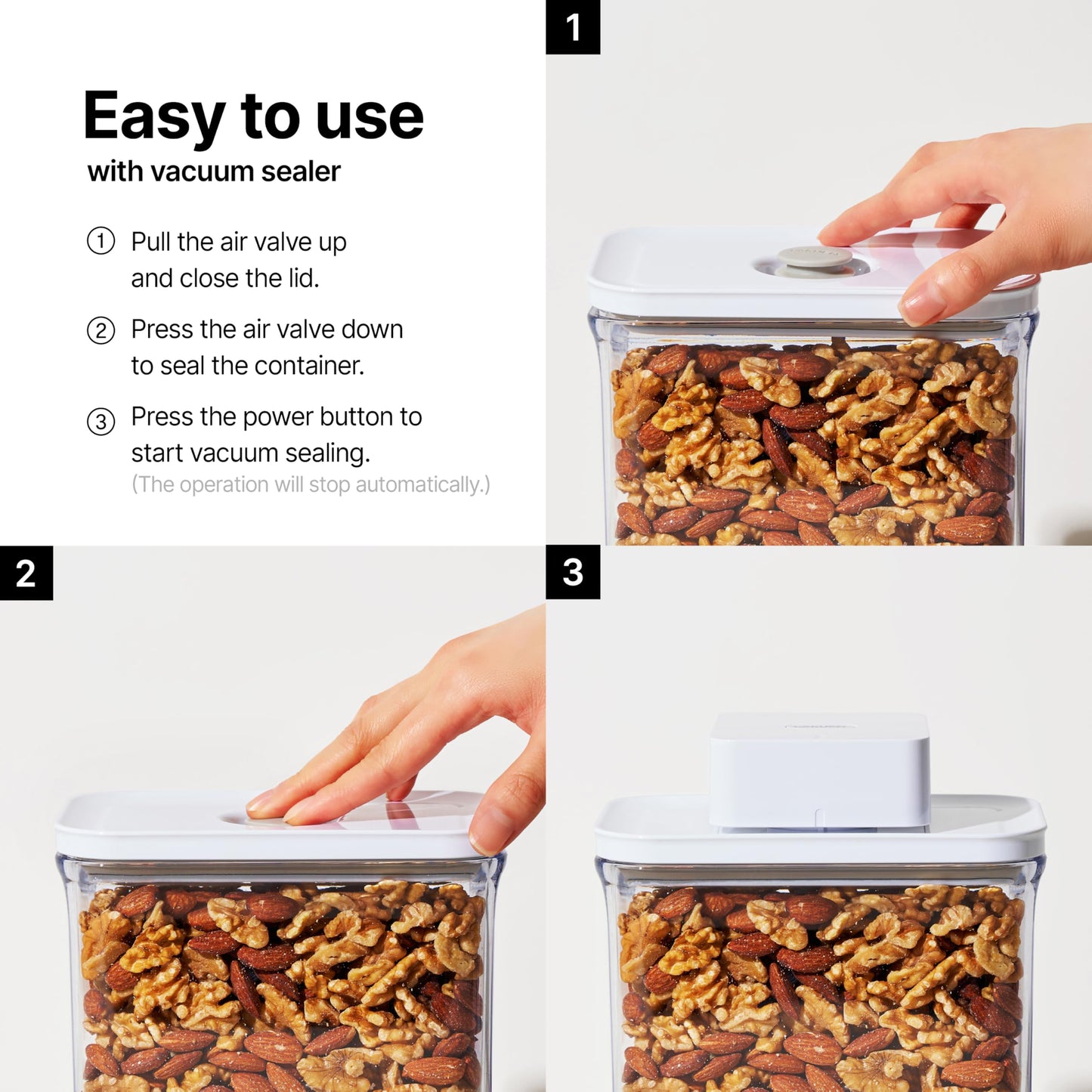 Easy to use
with vacuum sealer

① Pull the air valve up and close the lid.

② Press the air valve down to seal the container.

③ Press the power button to start vacuum sealing.
(The operation will stop automatically.)

1

2

3