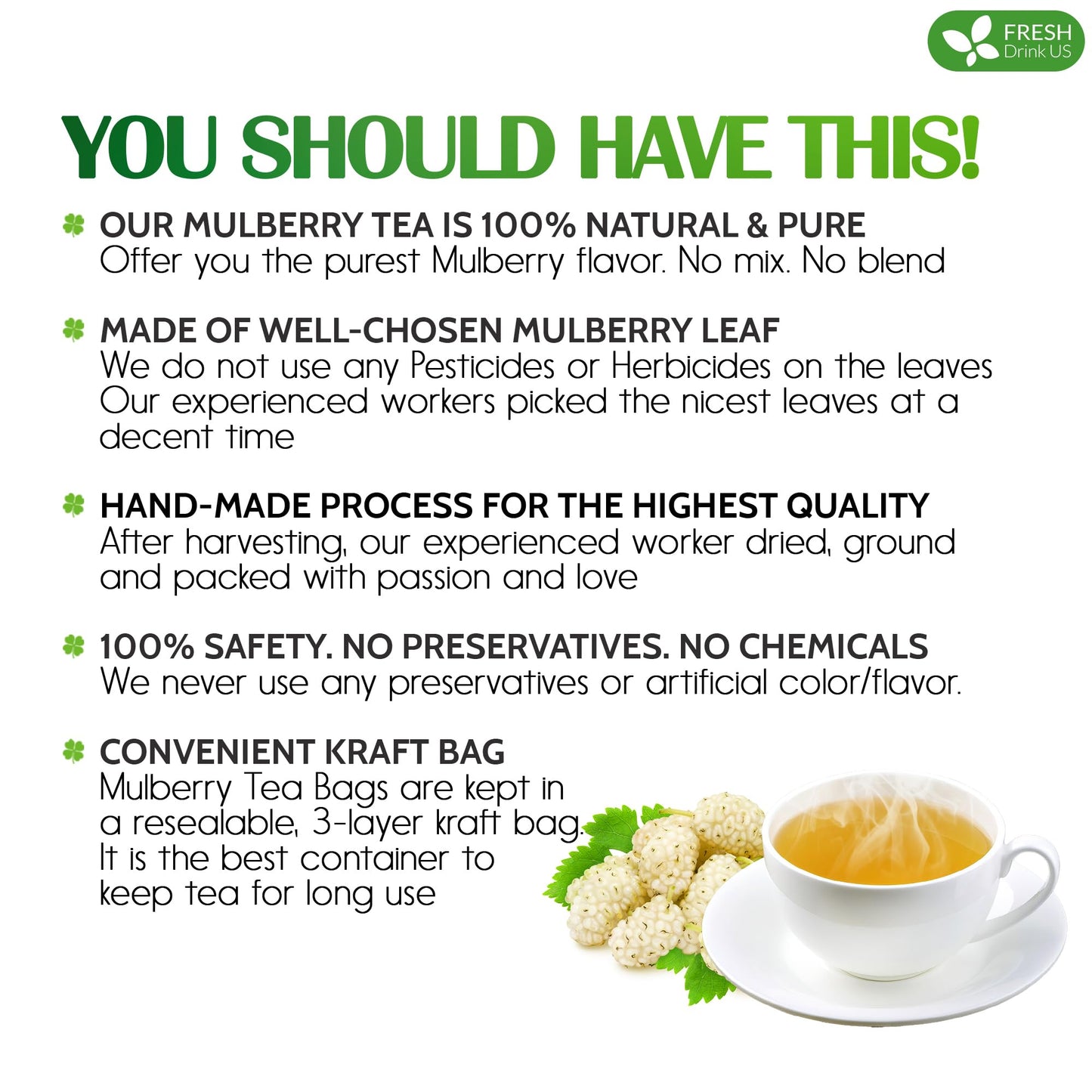 FRESH
Drink US

YOU SHOULD HAVE THIS!

OUR MULBERRY TEA IS 100% NATURAL & PURE
Offer you the purest Mulberry flavor. No mix. No blend

MADE OF WELL-CHOSEN MULBERRY LEAF
We do not use any Pesticides or Herbicides on the leaves
Our experienced workers picked the nicest leaves at a decent time

HAND-MADE PROCESS FOR THE HIGHEST QUALITY
After harvesting, our experienced worker dried, ground and packed with passion and love

100% SAFETY. NO PRESERVATIVES. NO CHEMICALS
We never use any preservatives or artificial color/flavor.

CONVENIENT KRAFT BAG
Mulberry Tea Bags are kept in a resealable, 3-layer kraft bag. It is the best container to keep tea for long use