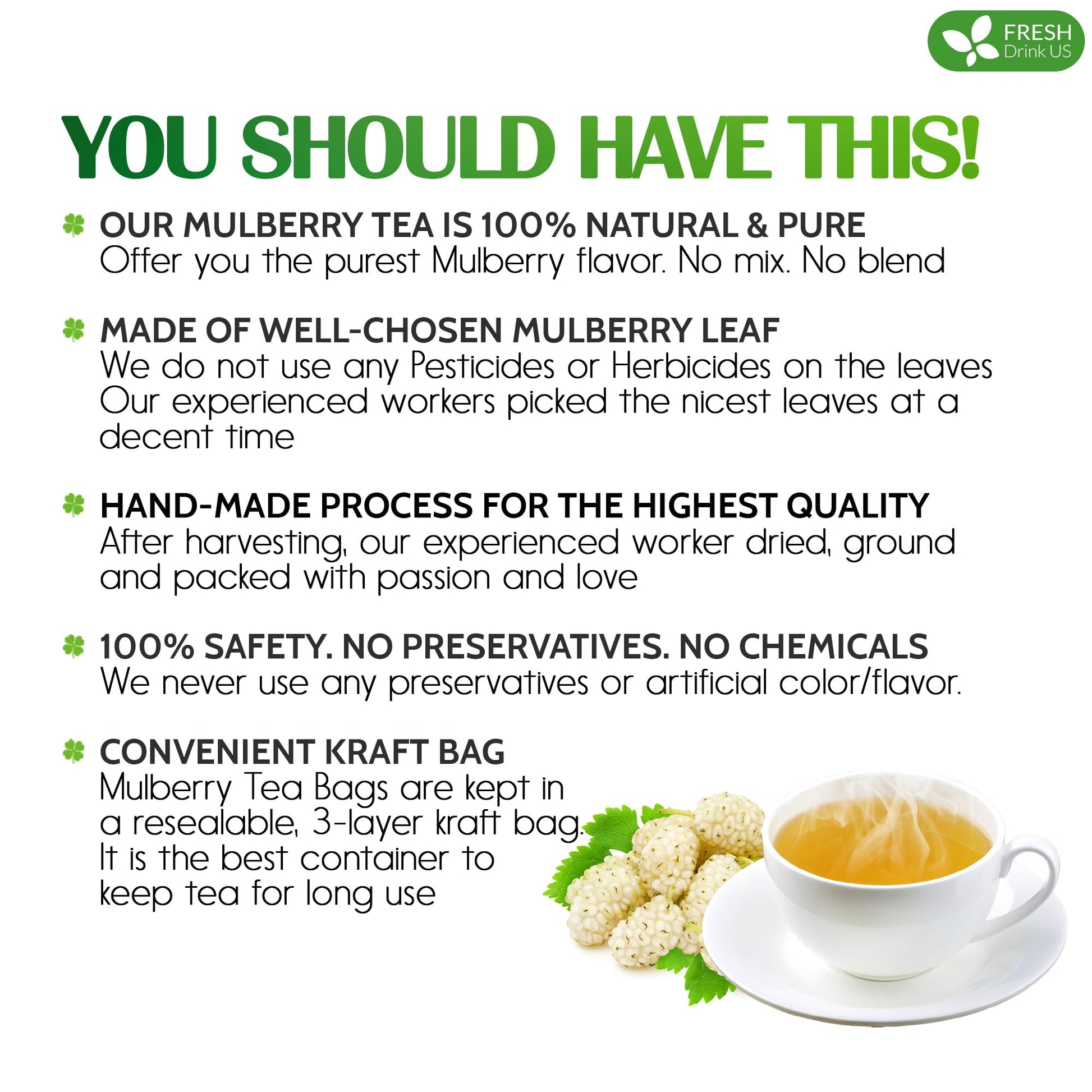 FRESH
Drink US

YOU SHOULD HAVE THIS!

OUR MULBERRY TEA IS 100% NATURAL & PURE
Offer you the purest Mulberry flavor. No mix. No blend

MADE OF WELL-CHOSEN MULBERRY LEAF
We do not use any Pesticides or Herbicides on the leaves
Our experienced workers picked the nicest leaves at a decent time

HAND-MADE PROCESS FOR THE HIGHEST QUALITY
After harvesting, our experienced worker dried, ground and packed with passion and love

100% SAFETY. NO PRESERVATIVES. NO CHEMICALS
We never use any preservatives or artificial color/flavor.

CONVENIENT KRAFT BAG
Mulberry Tea Bags are kept in a resealable, 3-layer kraft bag.
It is the best container to keep tea for long use