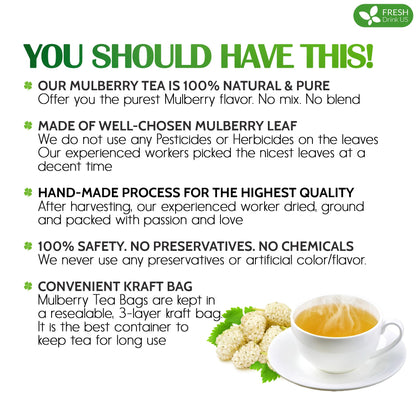 FRESH
Drink US

YOU SHOULD HAVE THIS!

OUR MULBERRY TEA IS 100% NATURAL & PURE
Offer you the purest Mulberry flavor. No mix. No blend

MADE OF WELL-CHOSEN MULBERRY LEAF
We do not use any Pesticides or Herbicides on the leaves
Our experienced workers picked the nicest leaves at a decent time

HAND-MADE PROCESS FOR THE HIGHEST QUALITY
After harvesting, our experienced worker dried, ground and packed with passion and love

100% SAFETY. NO PRESERVATIVES. NO CHEMICALS
We never use any preservatives or artificial color/flavor.

CONVENIENT KRAFT BAG
Mulberry Tea Bags are kept in a resealable, 3-layer kraft bag. It is the best container to keep tea for long use