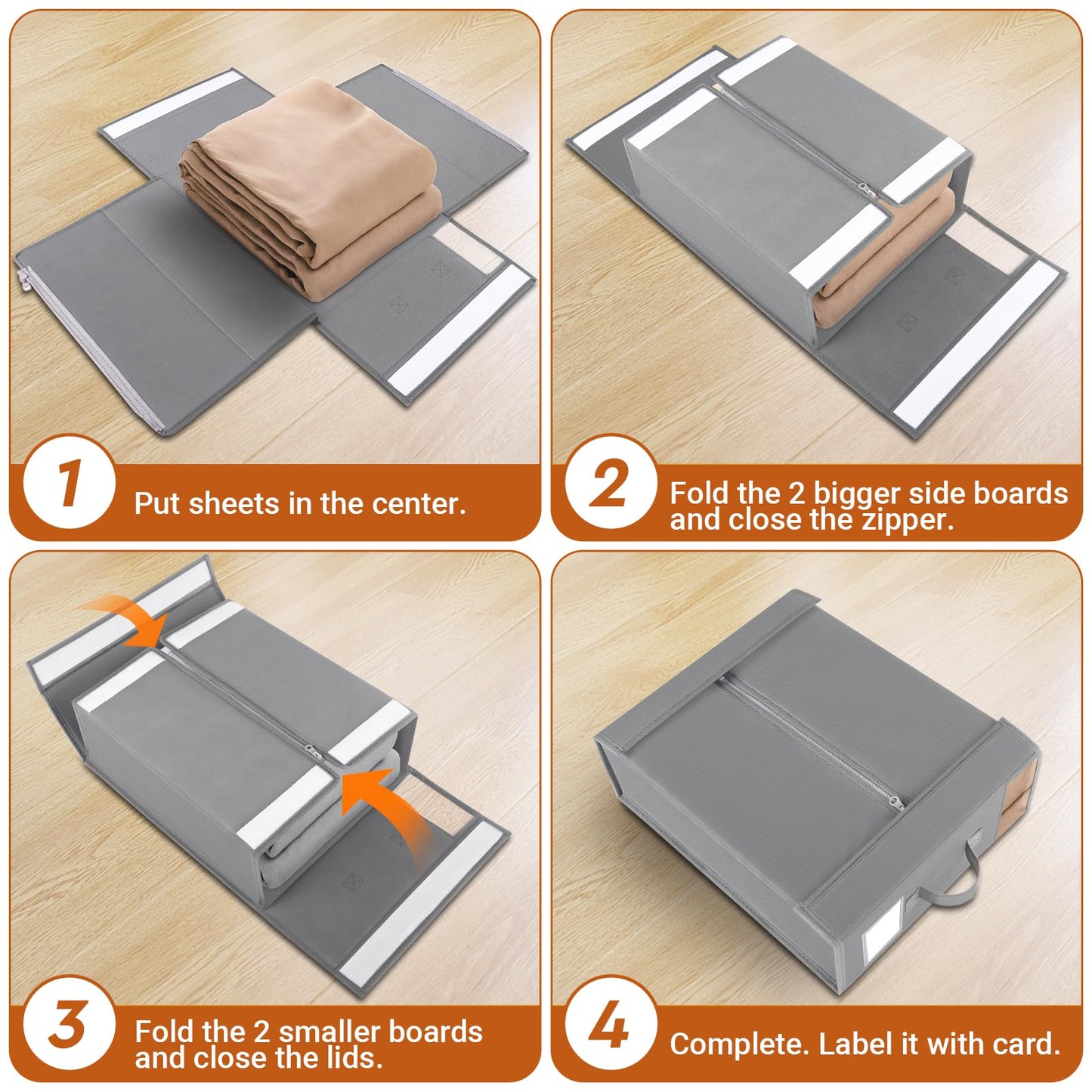 1 Put sheets in the center.

2 Fold the 2 bigger side boards and close the zipper.

3 Fold the 2 smaller boards and close the lids.

4 Complete. Label it with card.