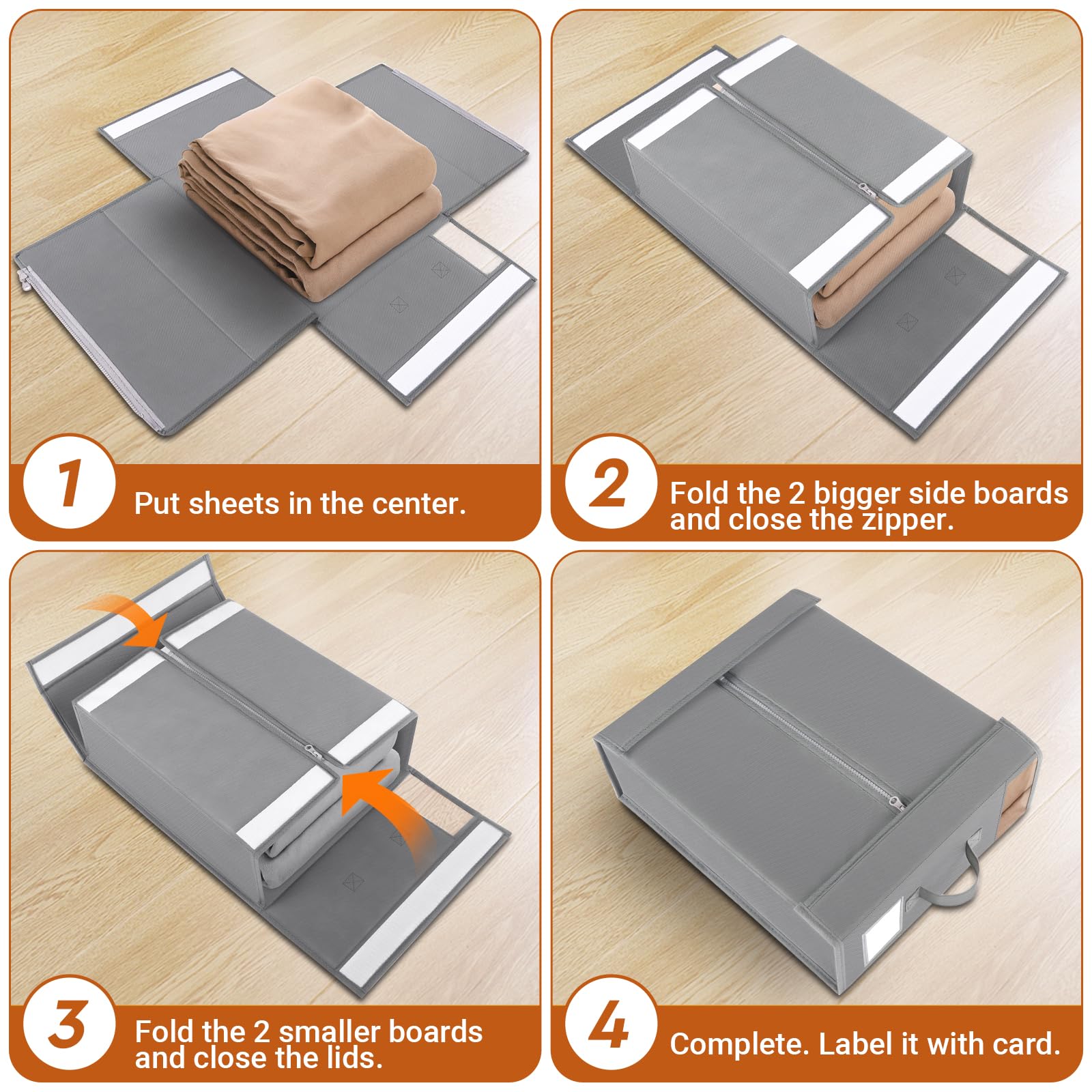 1
Put sheets in the center.

2
Fold the 2 bigger side boards and close the zipper.

3
Fold the 2 smaller boards and close the lids.

4
Complete. Label it with card.