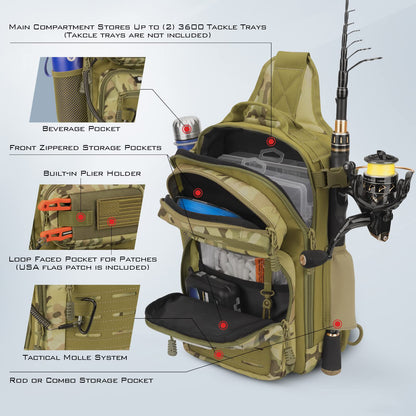 Main Compartment Stores Up to (2) 3600 Tackle Trays
(Takcle trays are not included)

Beverage Pocket

Front Zippered Storage Pockets

Built-in Plier Holder

Loop Faced Pocket for Patches
(USA flag patch is included)

Tactical Molle System

Rod or Combo Storage Pocket