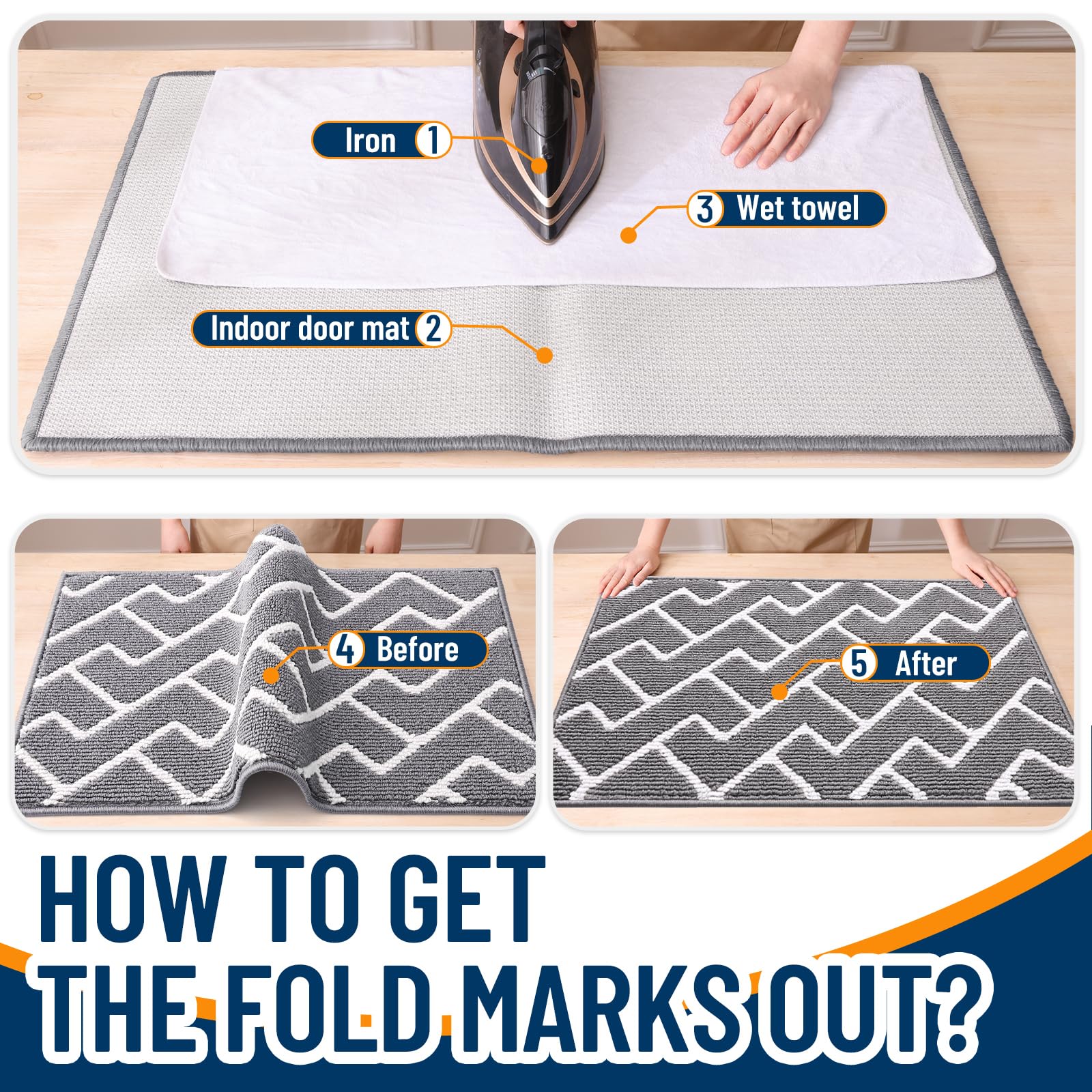 Iron 1

3 Wet towel

Indoor door mat 2

4 Before

5 After

HOW TO GET THE FOLD MARKS OUT?