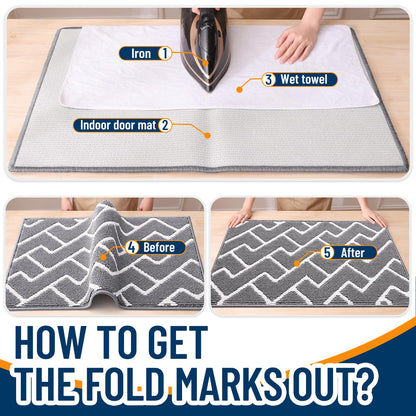 Iron 1

3 Wet towel

Indoor door mat 2

4 Before

5 After

HOW TO GET
THE FOLD MARKS OUT?