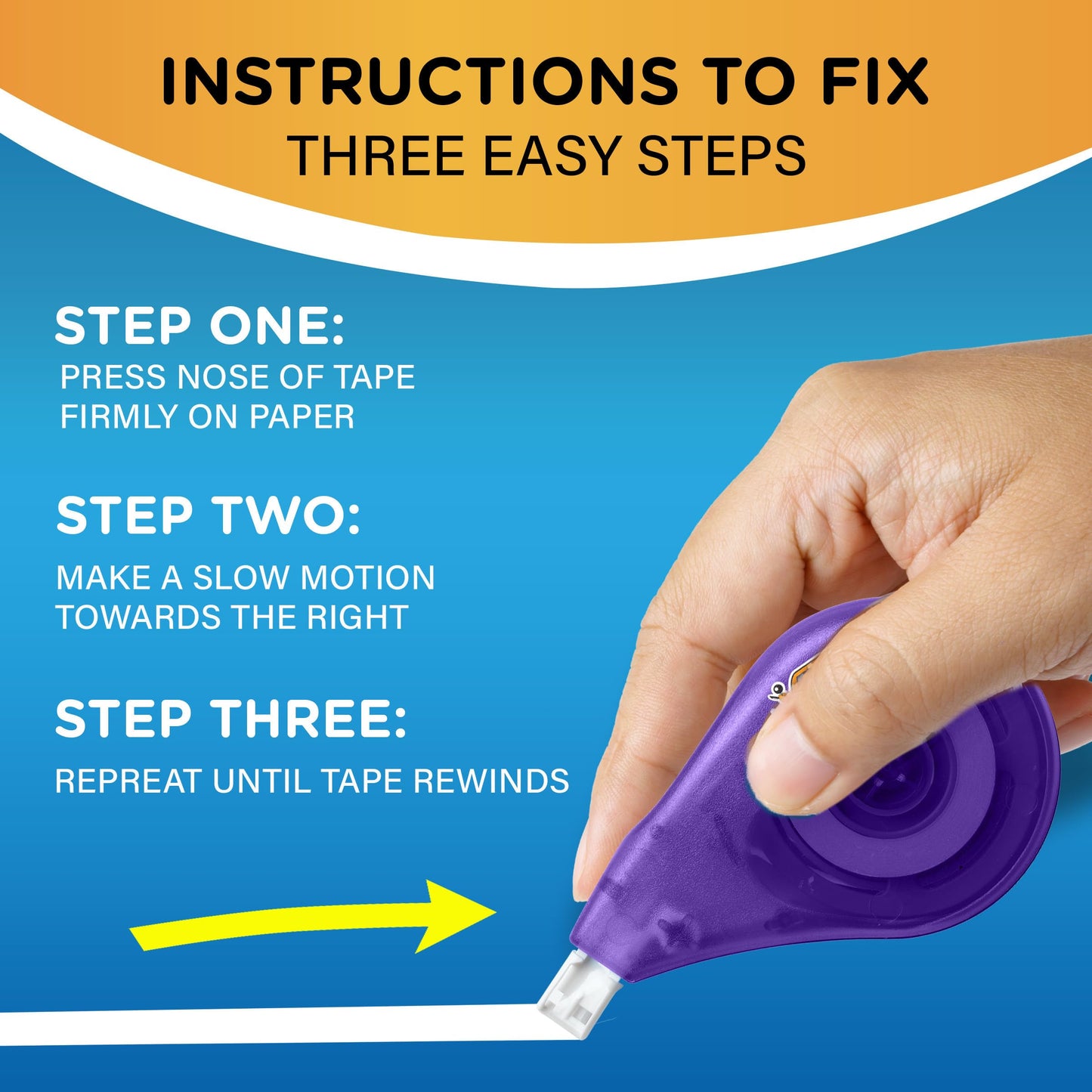 INSTRUCTIONS TO FIX
THREE EASY STEPS

STEP ONE:
PRESS NOSE OF TAPE FIRMLY ON PAPER

STEP TWO:
MAKE A SLOW MOTION TOWARDS THE RIGHT

STEP THREE:
REPREAT UNTIL TAPE REWINDS