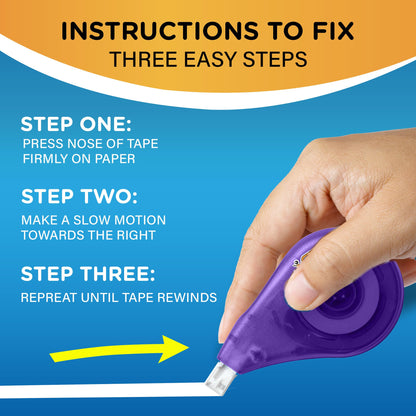 INSTRUCTIONS TO FIX
THREE EASY STEPS

STEP ONE:
PRESS NOSE OF TAPE FIRMLY ON PAPER

STEP TWO:
MAKE A SLOW MOTION TOWARDS THE RIGHT

STEP THREE:
REPREAT UNTIL TAPE REWINDS