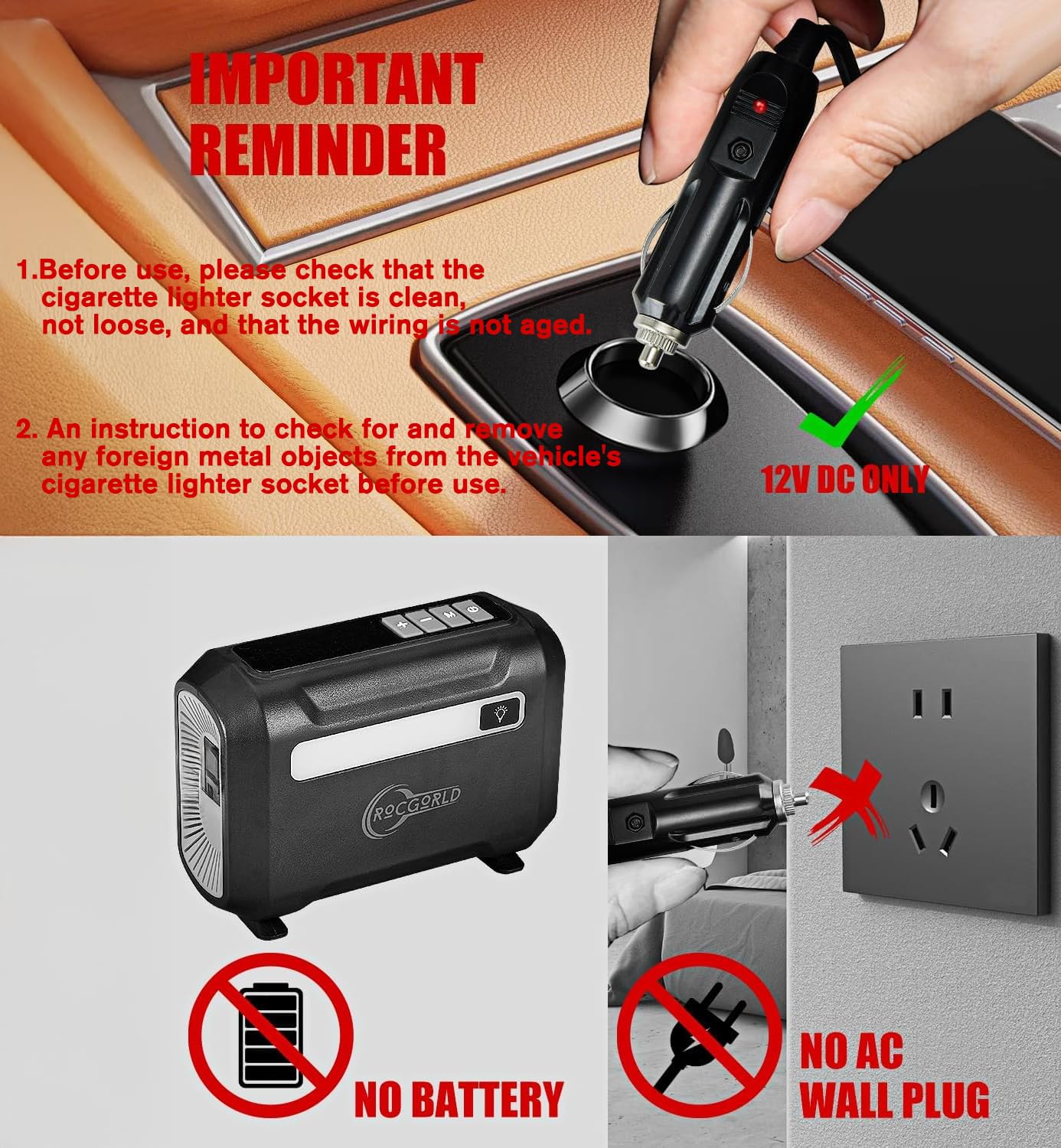 IMPORTANT REMINDER

1.Before use, please check that the cigarette lighter socket is clean, not loose, and that the wiring is not aged.

2. An instruction to check for and remove any foreign metal objects from the vehicle's cigarette lighter socket before use.

12V DC ONLY

ROCGORLD

NO BATTERY

NO AC WALL PLUG