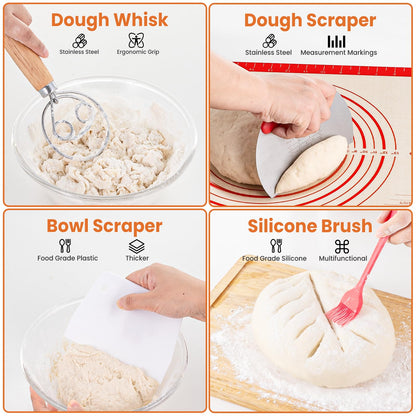 Dough Whisk

Stainless Steel

Ergonomic Grip

Dough Scraper

Stainless Steel

Measurement Markings

Bowl Scraper

Food Grade Plastic

Thicker

Silicone Brush

Food Grade Silicone

Multifunctional