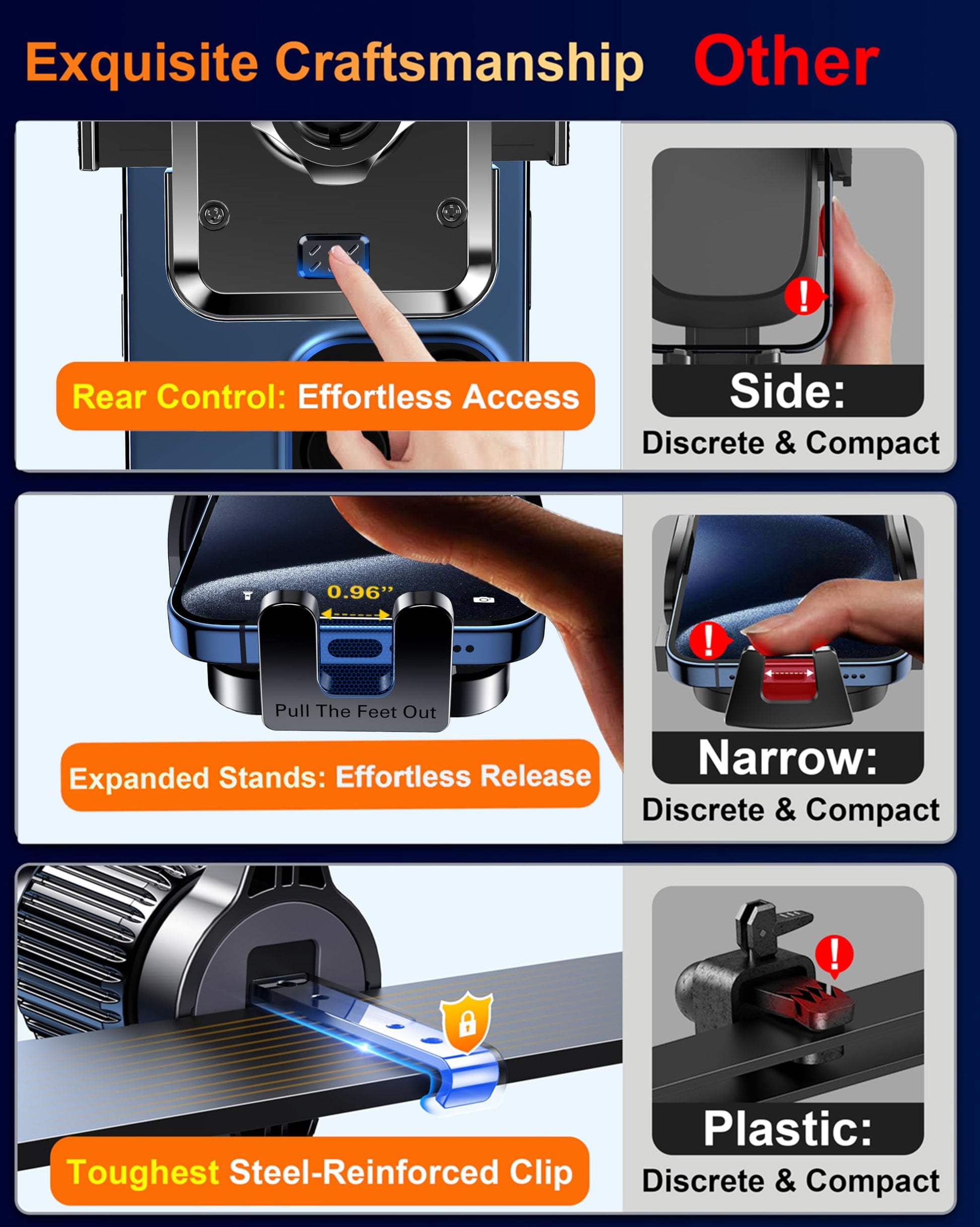 Exquisite Craftsmanship Other

Rear Control: Effortless Access

Side:
Discrete & Compact

0.96"

Pull The Feet Out

Expanded Stands: Effortless Release

Narrow:
Discrete & Compact

Toughest Steel-Reinforced Clip

Plastic:
Discrete & Compact