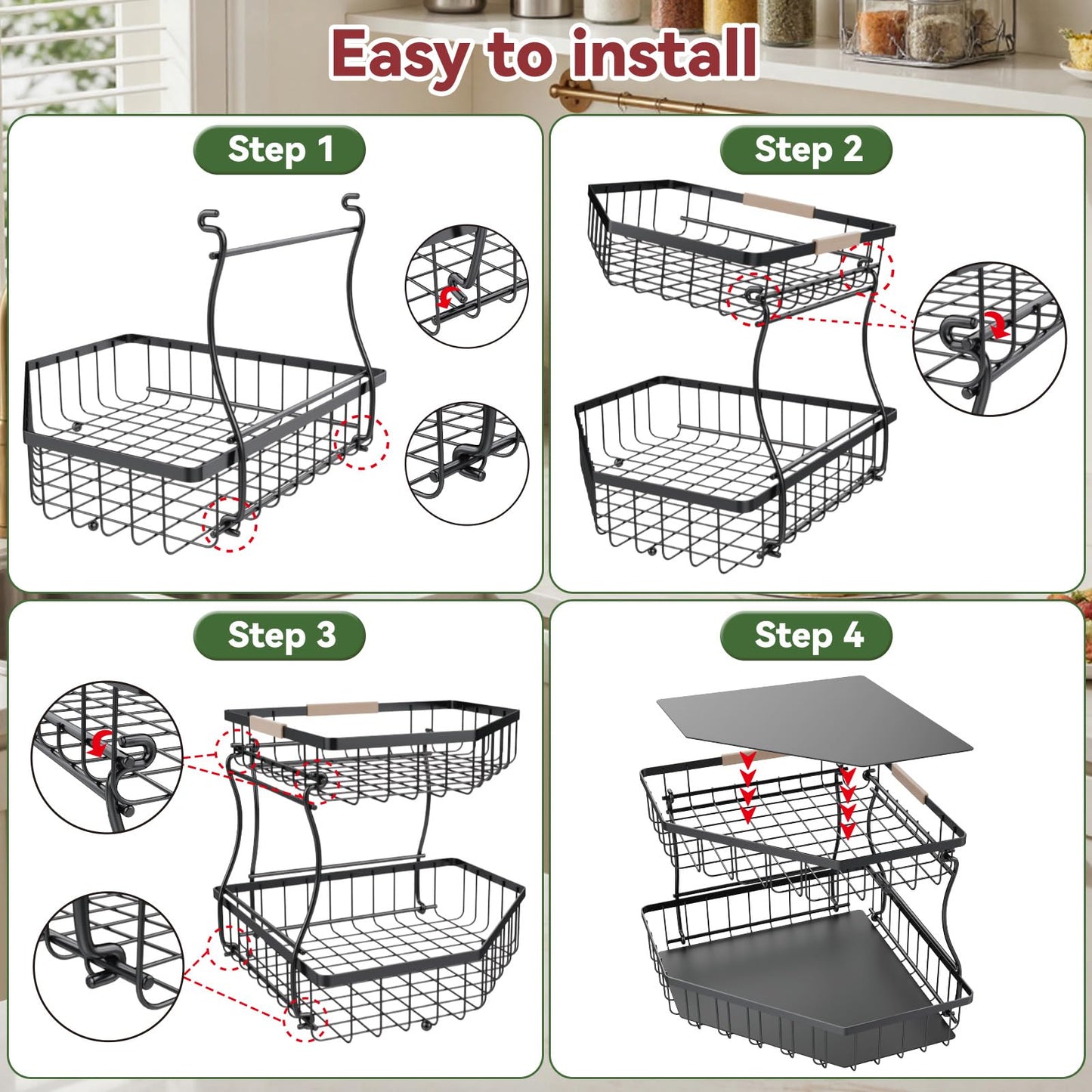 Easy to install

Step 1

Step 2

Step 3

Step 4