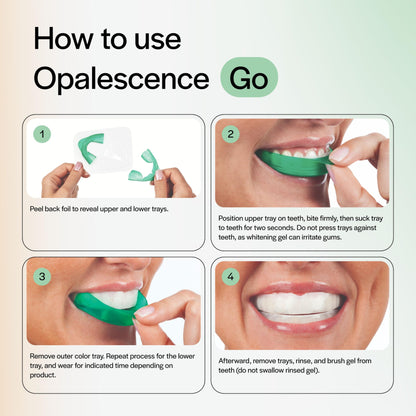 How to use Opalescence Go

1

Peel back foil to reveal upper and lower trays.

2

Position upper tray on teeth, bite firmly, then suck tray to teeth for two seconds. Do not press trays against teeth, as whitening gel can irritate gums.

3

Remove outer color tray. Repeat process for the lower tray, and wear for indicated time depending on product.

4

Afterward, remove trays, rinse, and brush gel from teeth (do not swallow rinsed gel).