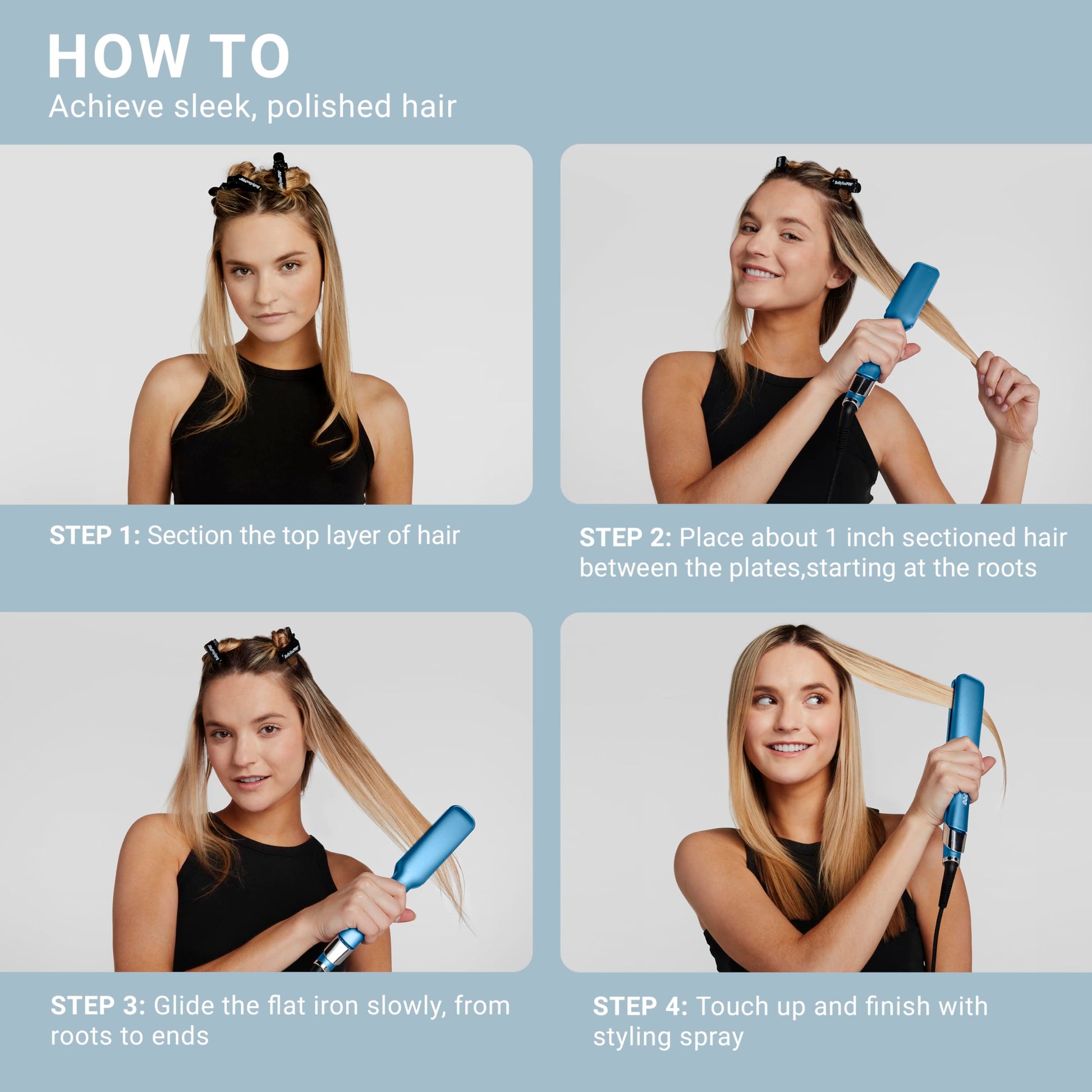 HOW TO
Achieve sleek, polished hair

STEP 1: Section the top layer of hair

STEP 2: Place about 1 inch sectioned hair between the plates,starting at the roots

STEP 3: Glide the flat iron slowly, from roots to ends

STEP 4: Touch up and finish with styling spray