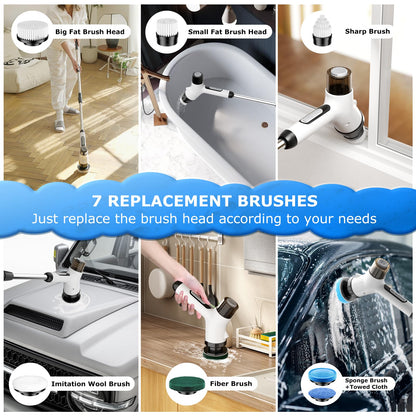 Big Fat Brush Head

Small Fat Brush Head

Sharp Brush

7 REPLACEMENT BRUSHES
Just replace the brush head according to your needs

Imitation Wool Brush

Fiber Brush

Sponge Brush +Towed Cloth