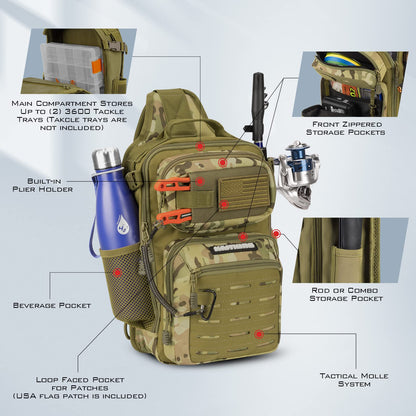 Main Compartment Stores Up to (2) 3600 Tackle Trays (Takcle trays are not included)

Front Zippered Storage Pockets

Built-in Plier Holder

Beverage Pocket

Rod or Combo Storage Pocket

Loop Faced Pocket for Patches (USA flag patch is included)

Tactical Molle System