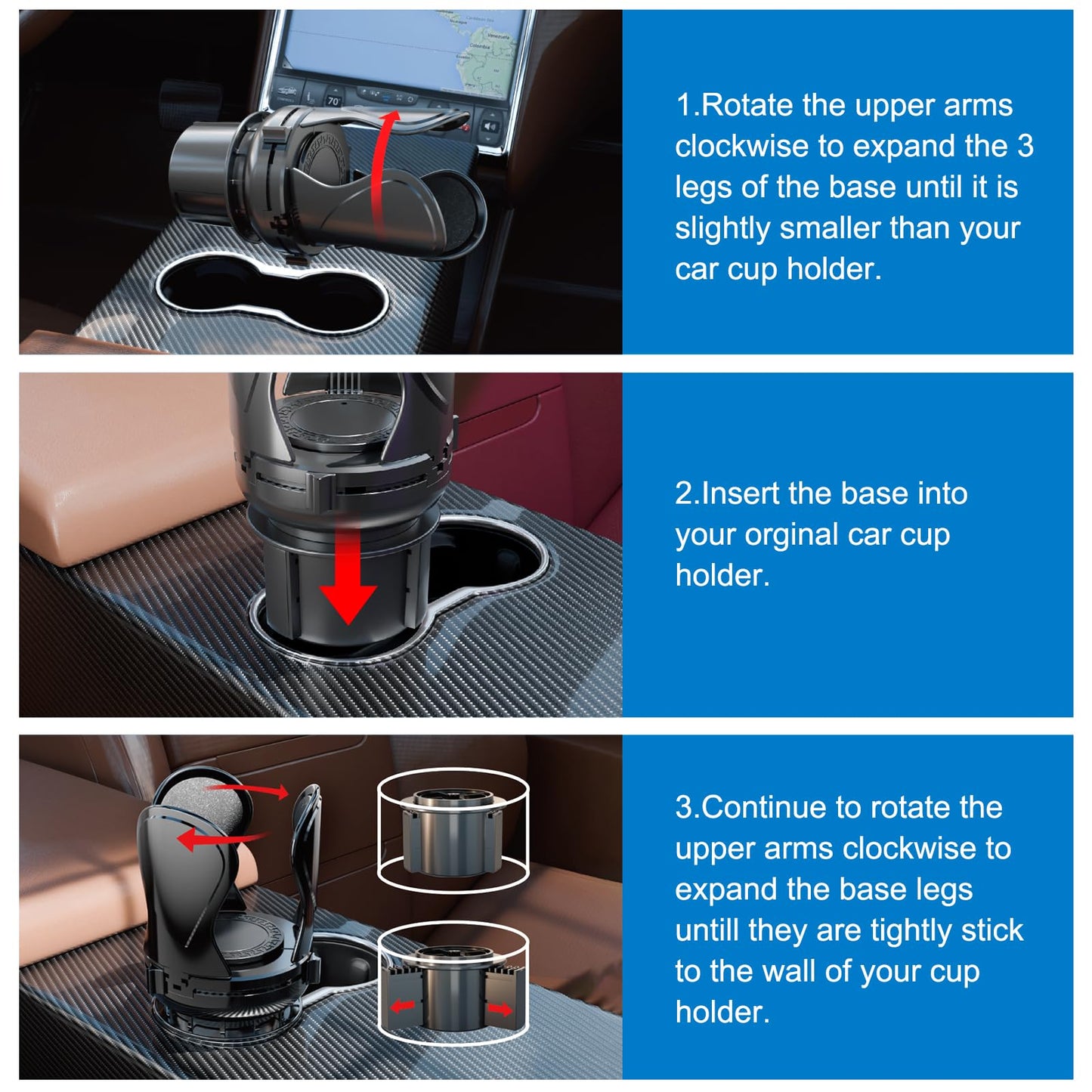 1.Rotate the upper arms clockwise to expand the 3 legs of the base until it is slightly smaller than your car cup holder.

2.Insert the base into your orginal car cup holder.

3.Continue to rotate the upper arms clockwise to expand the base legs untill they are tightly stick to the wall of your cup holder.