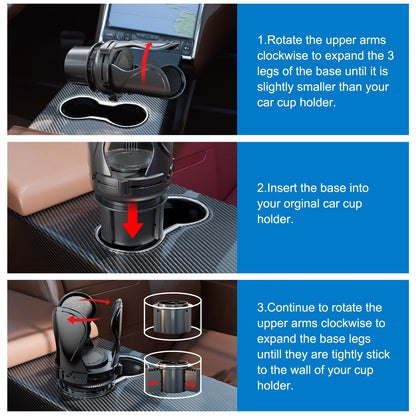 1.Rotate the upper arms clockwise to expand the 3 legs of the base until it is slightly smaller than your car cup holder.

2.Insert the base into your orginal car cup holder.

3.Continue to rotate the upper arms clockwise to expand the base legs untill they are tightly stick to the wall of your cup holder.