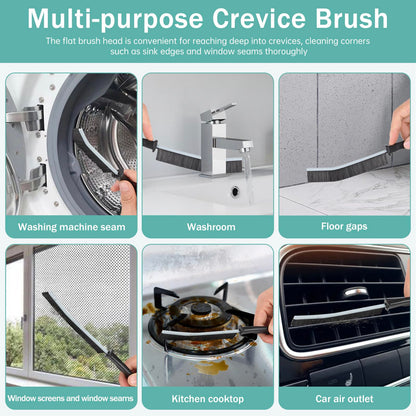 Multi-purpose Crevice Brush

The flat brush head is convenient for reaching deep into crevices, cleaning corners such as sink edges and window seams thoroughly

Washing machine seam

Washroom

Floor gaps

Window screens and window seams

Kitchen cooktop

Car air outlet