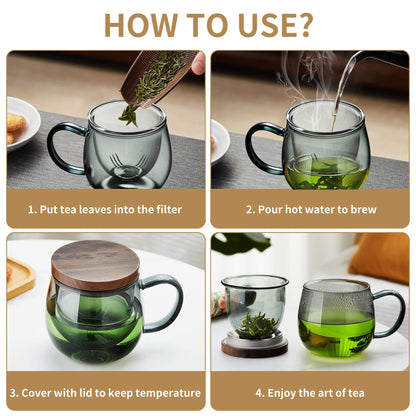 HOW TO USE?

1. Put tea leaves into the filter

2. Pour hot water to brew

3. Cover with lid to keep temperature

4. Enjoy the art of tea