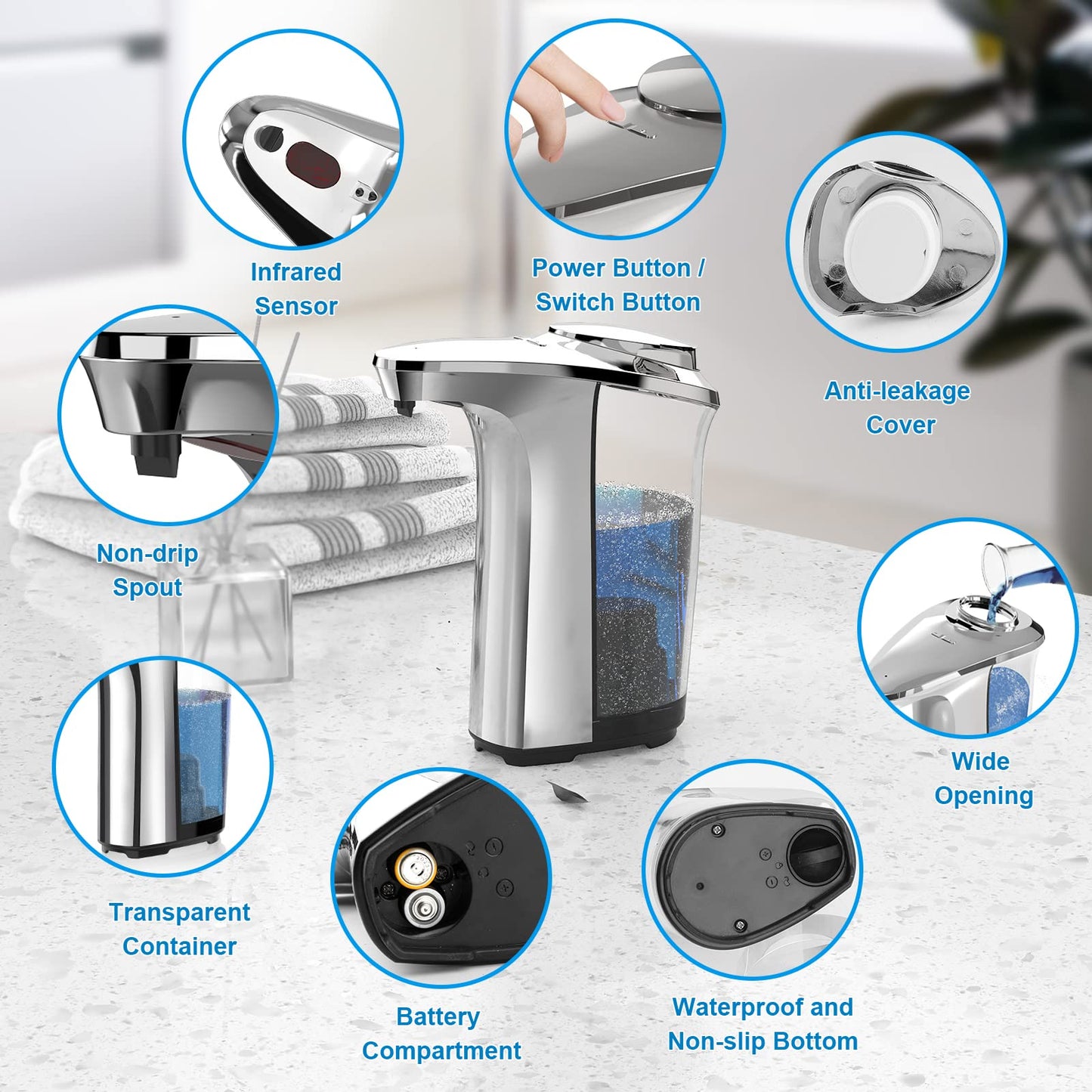 Infrared Sensor

Power Button / Switch Button

Anti-leakage Cover

Non-drip Spout

Wide Opening

Transparent Container

Battery Compartment

Waterproof and Non-slip Bottom