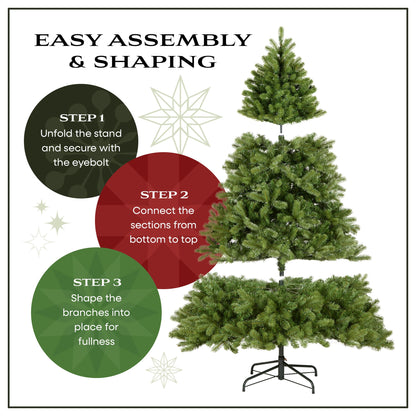 EASY ASSEMBLY & SHAPING

STEP 1
Unfold the stand and secure with the eyebolt

STEP 2
Connect the sections from bottom to top

STEP 3
Shape the branches into place for fullness