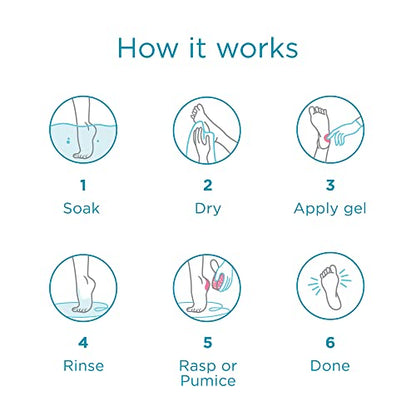 How it works

1
Soak

2
Dry

3
Apply gel

4
Rinse

5
Rasp or Pumice

6
Done