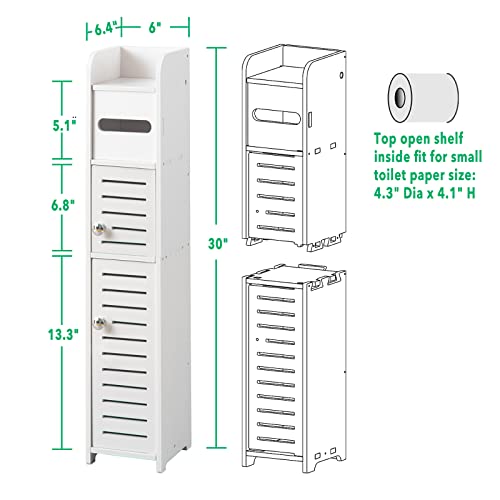 6.4" 6"

5.1"

6.8"

13.3"

30"

Top open shelf inside fit for small toilet paper size: 4.3" Dia x 4.1" H